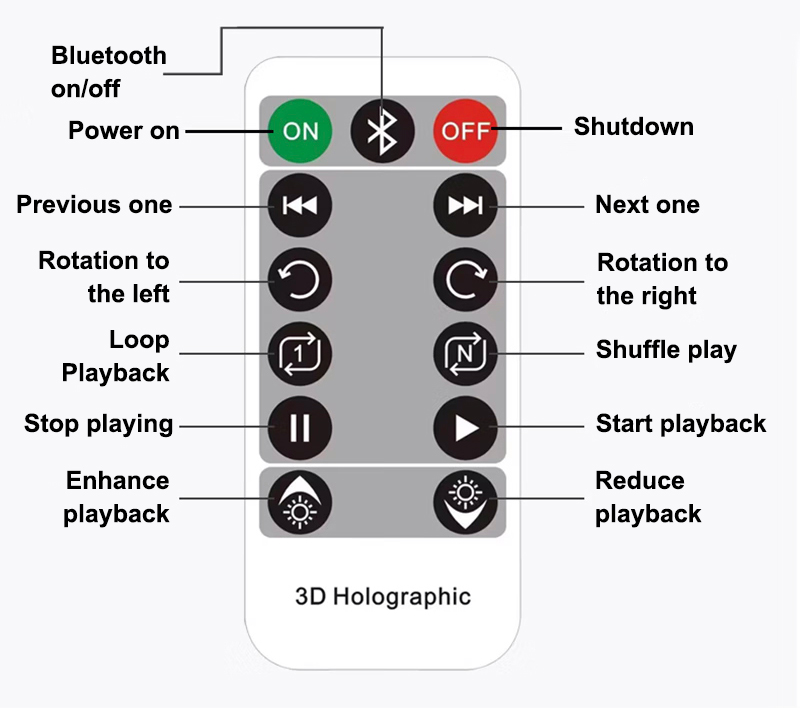 Bluetooth on/off

Power on

ON

OFF

Shutdown

Previous one

Next one

Rotation to the left

Rotation to the right

Loop Playback

1

N

Shuffle play

Stop playing

Start playback

Enhance playback

Reduce playback

3D Holographic