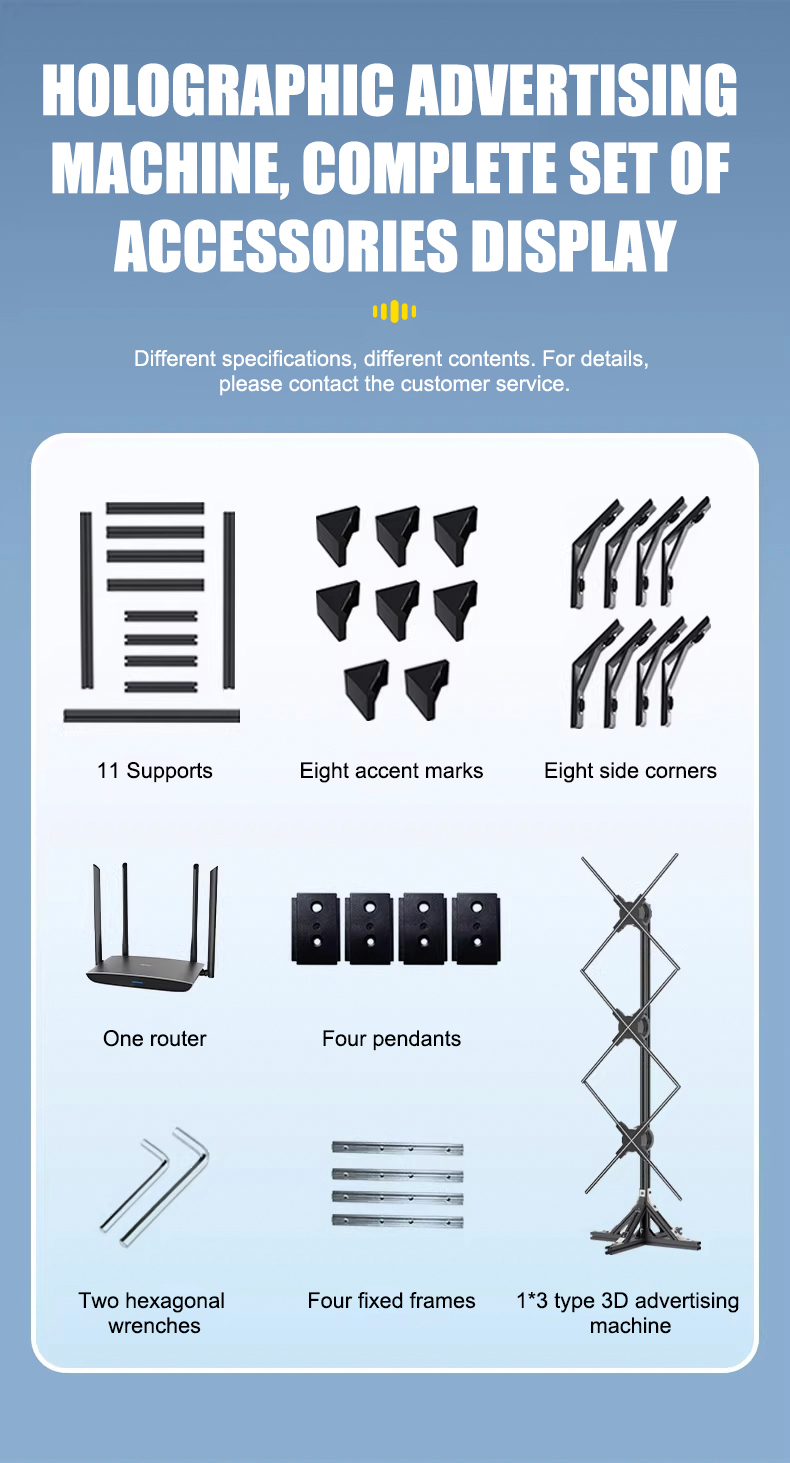 HOLOGRAPHIC ADVERTISING MACHINE, COMPLETE SET OF ACCESSORIES DISPLAY

Different specifications, different contents. For details, please contact the customer service.

11 Supports

Eight accent marks

Eight side corners

One router

Four pendants

Two hexagonal wrenches

Four fixed frames

1*3 type 3D advertising machine