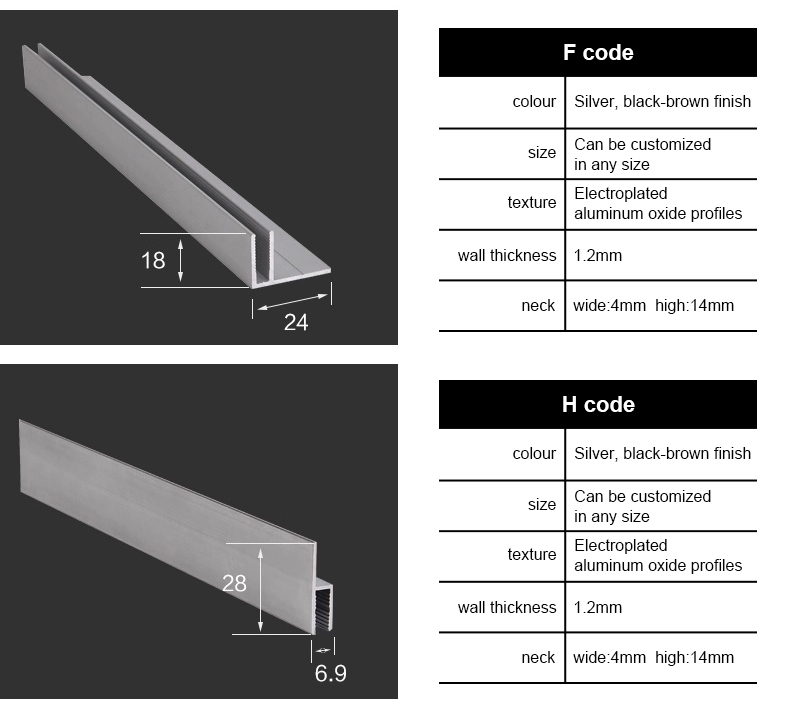 18

24

| F code | |
|---|---|
| colour | Silver, black-brown finish |
| size | Can be customized in any size |
| texture | Electroplated aluminum oxide profiles |
| wall thickness | 1.2mm |
| neck | wide:4mm high:14mm |

28

6.9

| H code | |
|---|---|
| colour | Silver, black-brown finish |
| size | Can be customized in any size |
| texture | Electroplated aluminum oxide profiles |
| wall thickness | 1.2mm |
| neck | wide:4mm high:14mm |