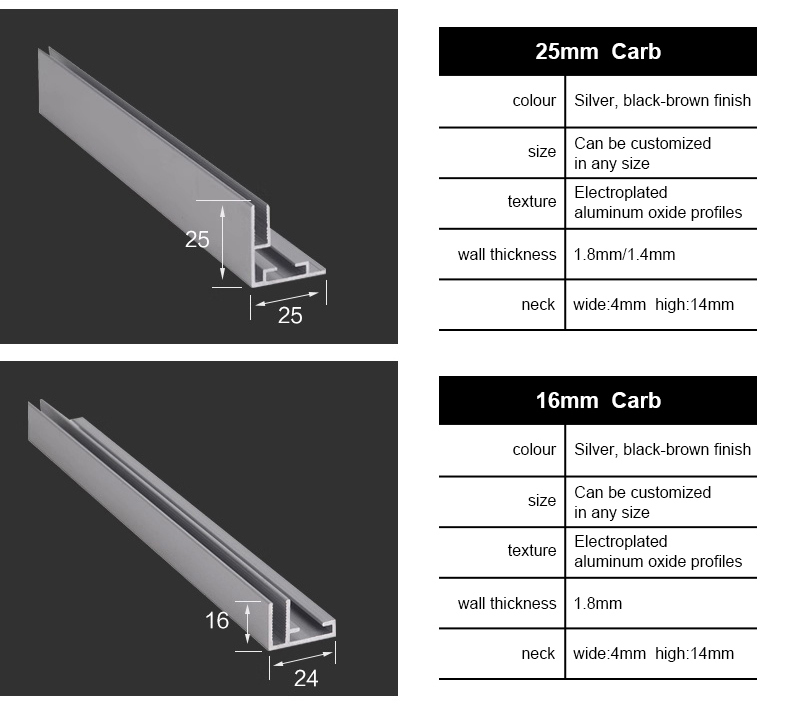 25

25

| 25mm Carb | |
|---|---|
| colour | Silver, black-brown finish |
| size | Can be customized in any size |
| texture | Electroplated aluminum oxide profiles |
| wall thickness | 1.8mm/1.4mm |
| neck | wide:4mm high:14mm |

16

24

| 16mm Carb | |
|---|---|
| colour | Silver, black-brown finish |
| size | Can be customized in any size |
| texture | Electroplated aluminum oxide profiles |
| wall thickness | 1.8mm |
| neck | wide:4mm high:14mm |