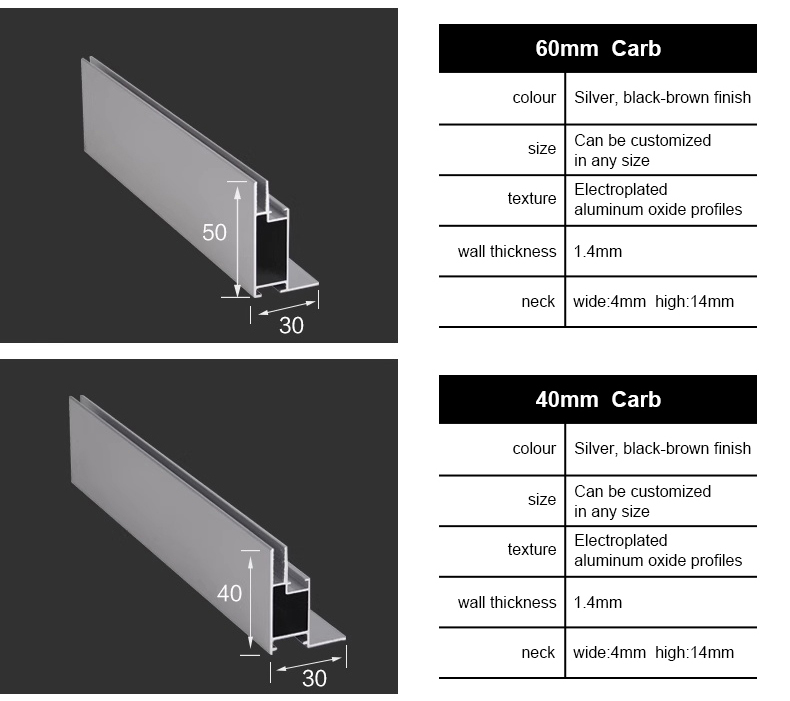 50

30

| 60mm Carb | |
|---|---|
| colour | Silver, black-brown finish |
| size | Can be customized in any size |
| texture | Electroplated aluminum oxide profiles |
| wall thickness | 1.4mm |
| neck | wide:4mm high:14mm |

40

30

| 40mm Carb | |
|---|---|
| colour | Silver, black-brown finish |
| size | Can be customized in any size |
| texture | Electroplated aluminum oxide profiles |
| wall thickness | 1.4mm |
| neck | wide:4mm high:14mm |