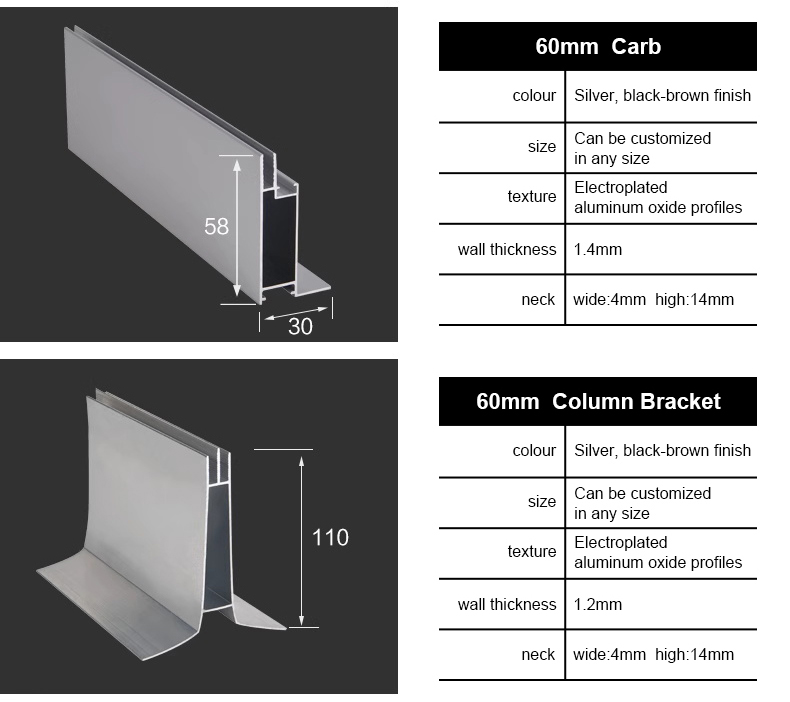 58

30

| 60mm Carb | |
|---|---|
| colour | Silver, black-brown finish |
| size | Can be customized in any size |
| texture | Electroplated aluminum oxide profiles |
| wall thickness | 1.4mm |
| neck | wide:4mm high:14mm |

110

| 60mm Column Bracket | |
|---|---|
| colour | Silver, black-brown finish |
| size | Can be customized in any size |
| texture | Electroplated aluminum oxide profiles |
| wall thickness | 1.2mm |
| neck | wide:4mm high:14mm |