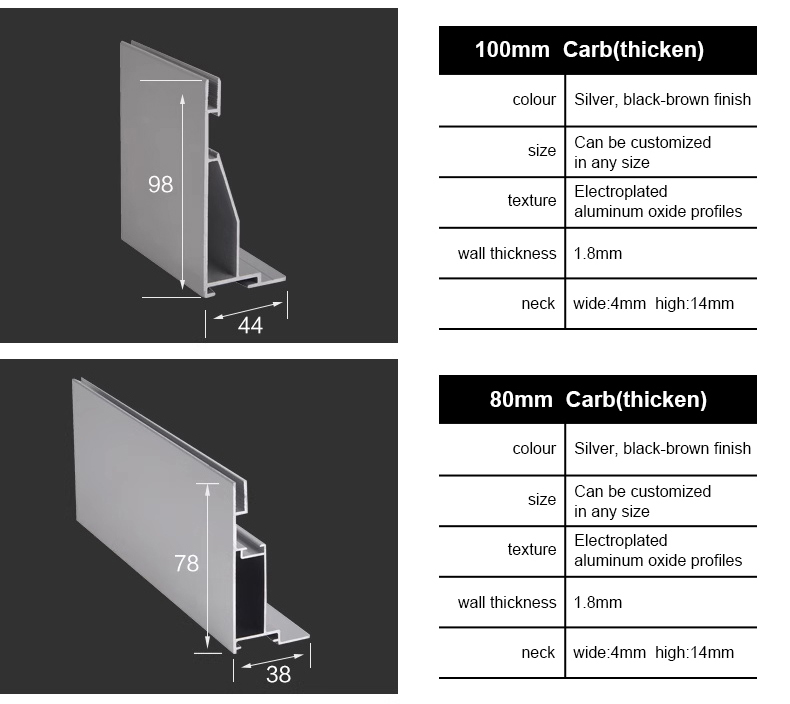 98

44

| 100mm Carb(thicken) | |
|---|---|
| colour | Silver, black-brown finish |
| size | Can be customized in any size |
| texture | Electroplated aluminum oxide profiles |
| wall thickness | 1.8mm |
| neck | wide:4mm high:14mm |

78

38

| 80mm Carb(thicken) | |
|---|---|
| colour | Silver, black-brown finish |
| size | Can be customized in any size |
| texture | Electroplated aluminum oxide profiles |
| wall thickness | 1.8mm |
| neck | wide:4mm high:14mm |