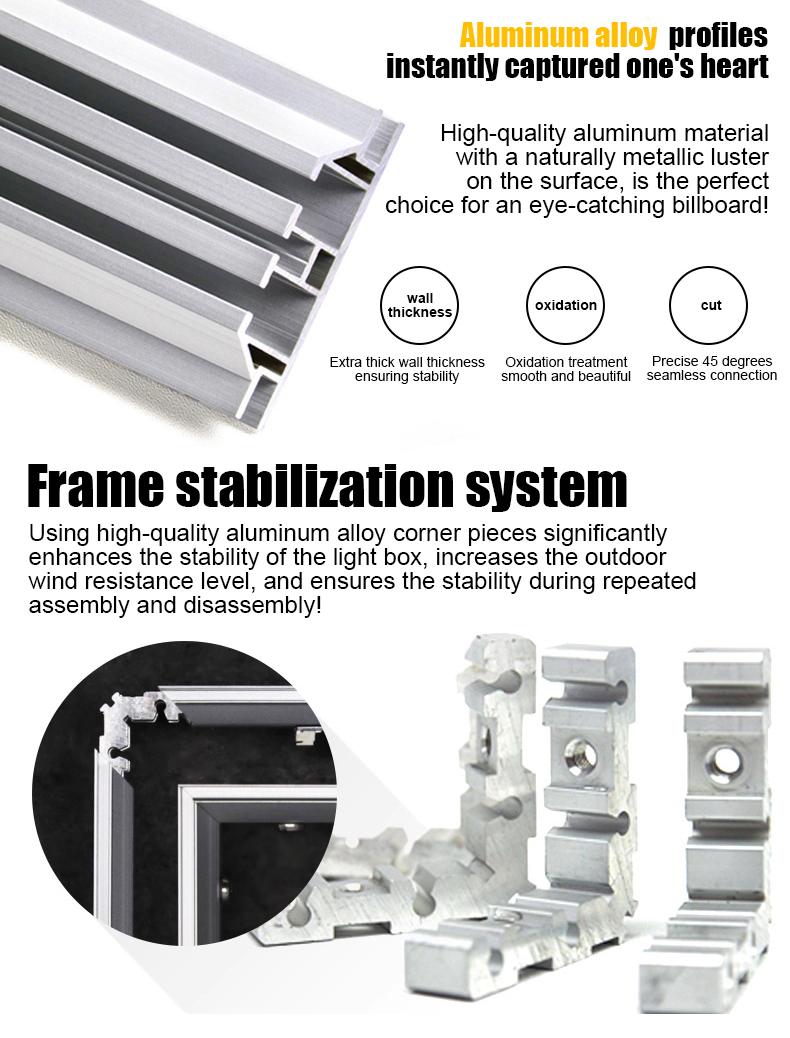 Aluminum alloy profiles instantly captured one's heart

High-quality aluminum material with a naturally metallic luster on the surface, is the perfect choice for an eye-catching billboard!

wall thickness

Extra thick wall thickness ensuring stability

oxidation

Oxidation treatment smooth and beautiful

cut

Precise 45 degrees seamless connection

Frame stabilization system

Using high-quality aluminum alloy corner pieces significantly enhances the stability of the light box, increases the outdoor wind resistance level, and ensures the stability during repeated assembly and disassembly!