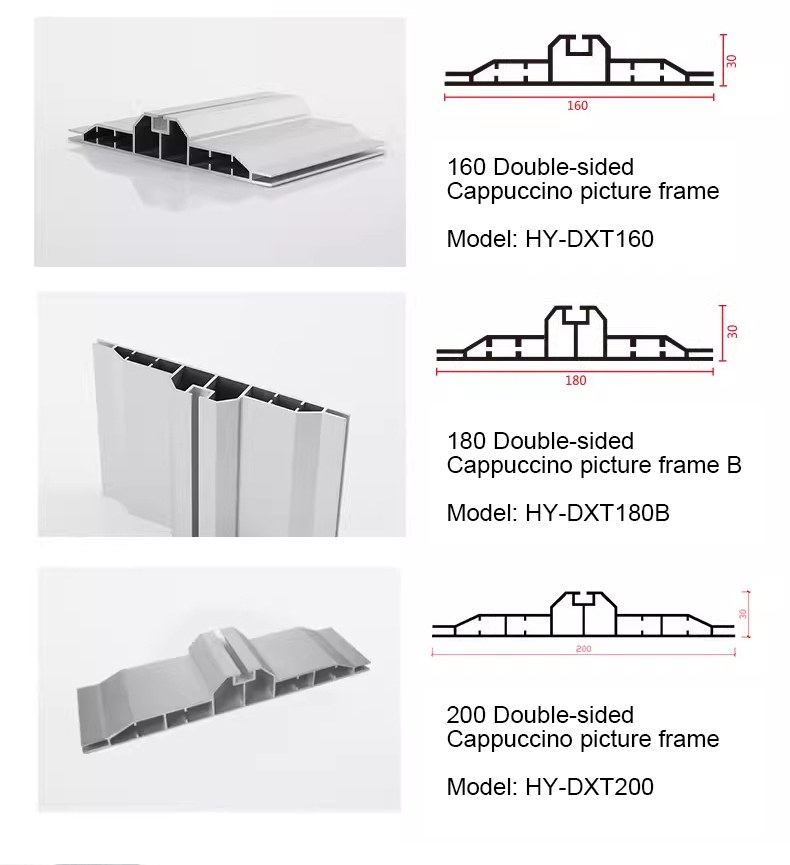 30

160

160 Double-sided
Cappuccino picture frame

Model: HY-DXT160

30

180

180 Double-sided
Cappuccino picture frame B

Model: HY-DXT180B

30

200

200 Double-sided
Cappuccino picture frame

Model: HY-DXT200