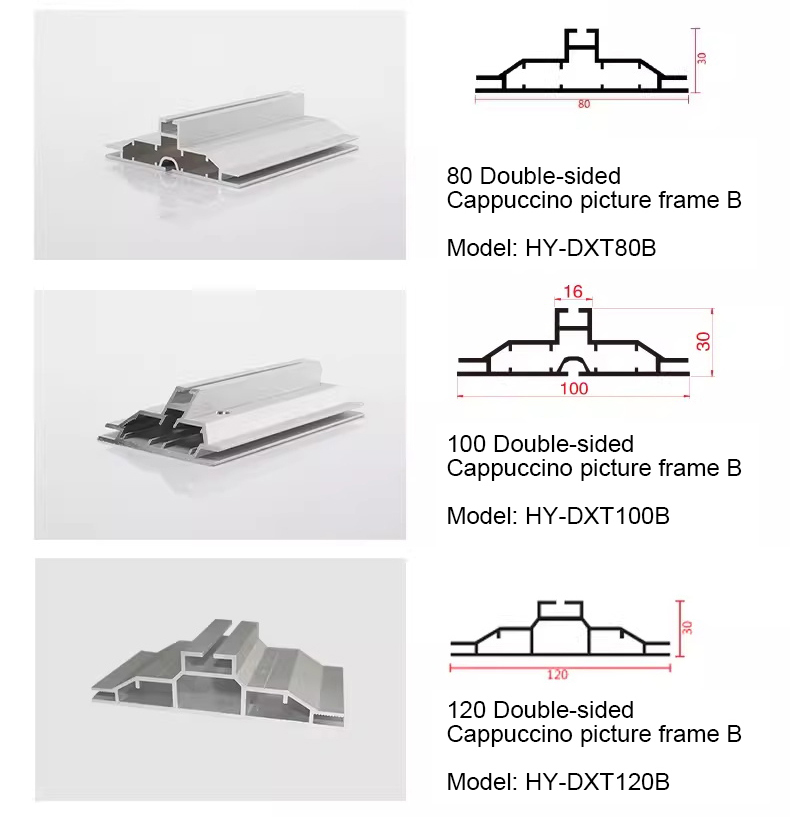 30
80

80 Double-sided Cappuccino picture frame B

Model: HY-DXT80B

16
30
100

100 Double-sided Cappuccino picture frame B

Model: HY-DXT100B

30
120

120 Double-sided Cappuccino picture frame B

Model: HY-DXT120B