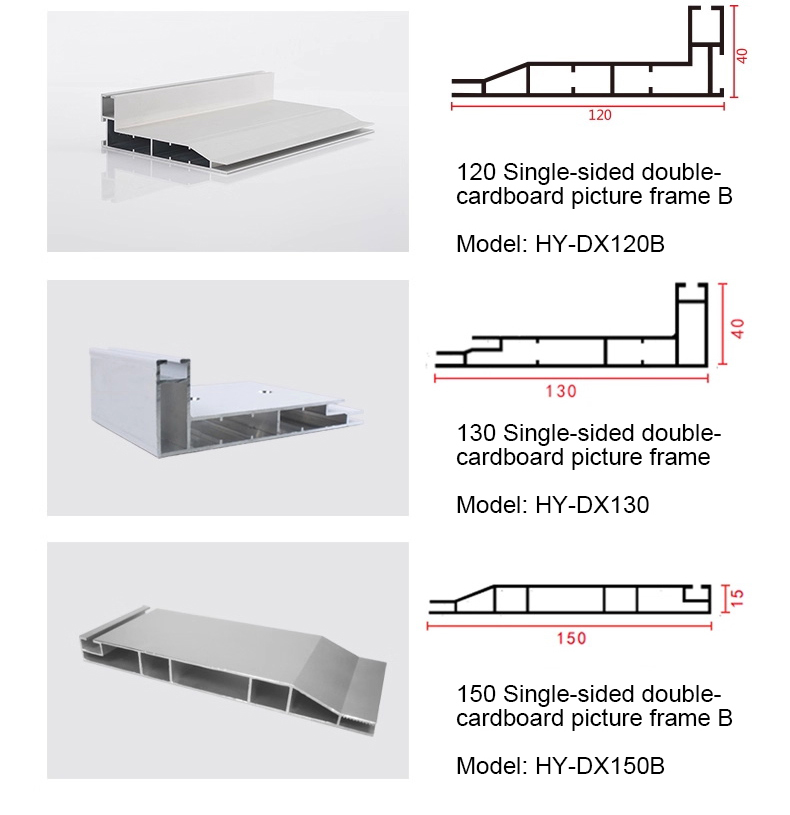 40

120

120 Single-sided double-cardboard picture frame B

Model: HY-DX120B

40

130

130 Single-sided double-cardboard picture frame

Model: HY-DX130

15

150

150 Single-sided double-cardboard picture frame B

Model: HY-DX150B