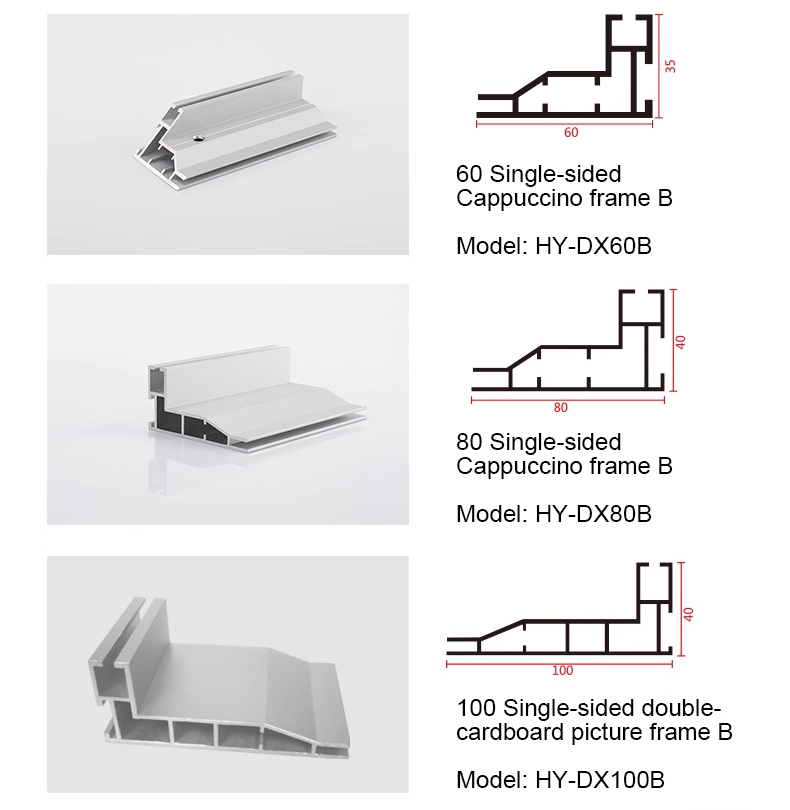 35

60

60 Single-sided Cappuccino frame B

Model: HY-DX60B

40

80

80 Single-sided Cappuccino frame B

Model: HY-DX80B

40

100

100 Single-sided double-cardboard picture frame B

Model: HY-DX100B